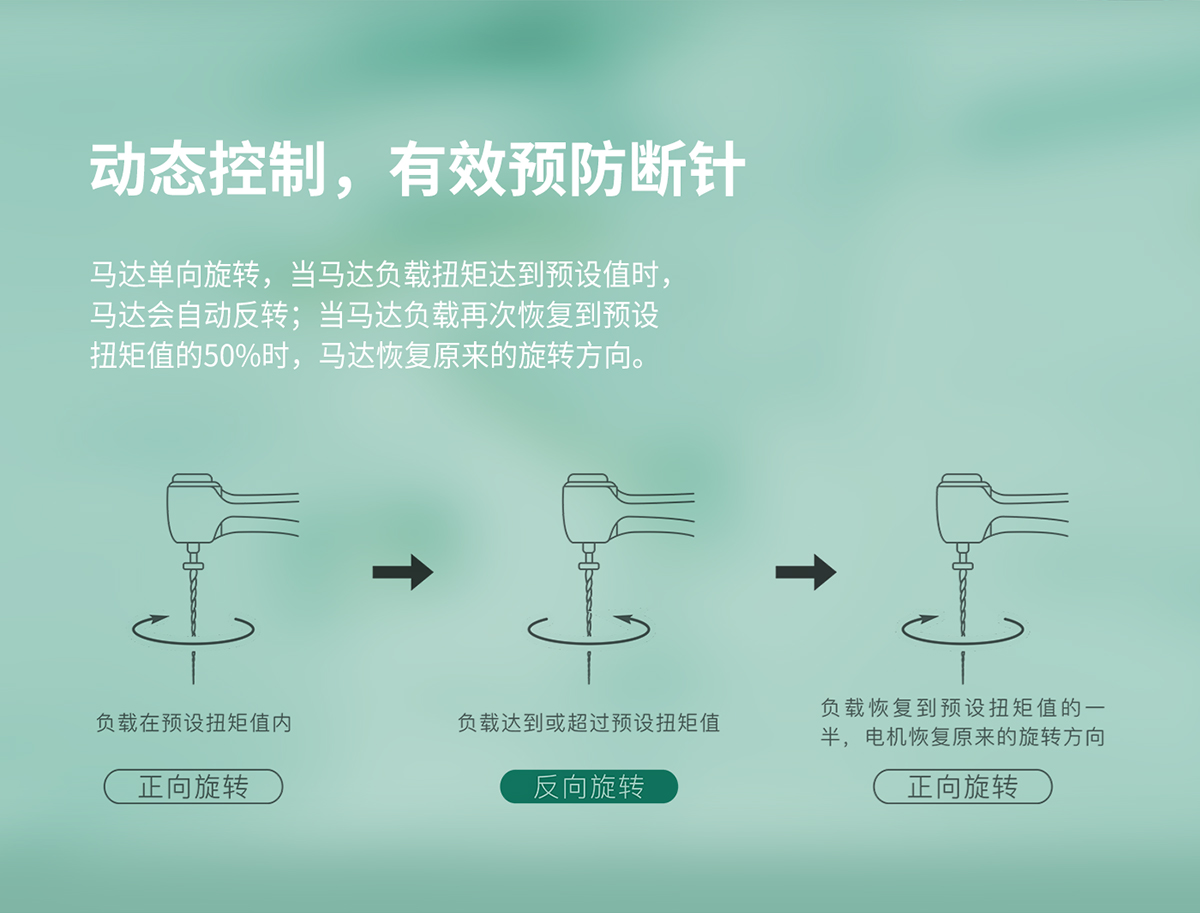 动态控制，有效预防断针

马达单向旋转，当马达负载扭矩达到预设值时，马达会自动反转；当马达负载再次恢复到预设扭矩值的50%时，马达恢复原来的旋转方向。

负载在预设扭矩值内

正向旋转

负载达到或超过预设扭矩值

反向旋转

负载恢复到预设扭矩值的一半，电机恢复原来的旋转方向

正向旋转